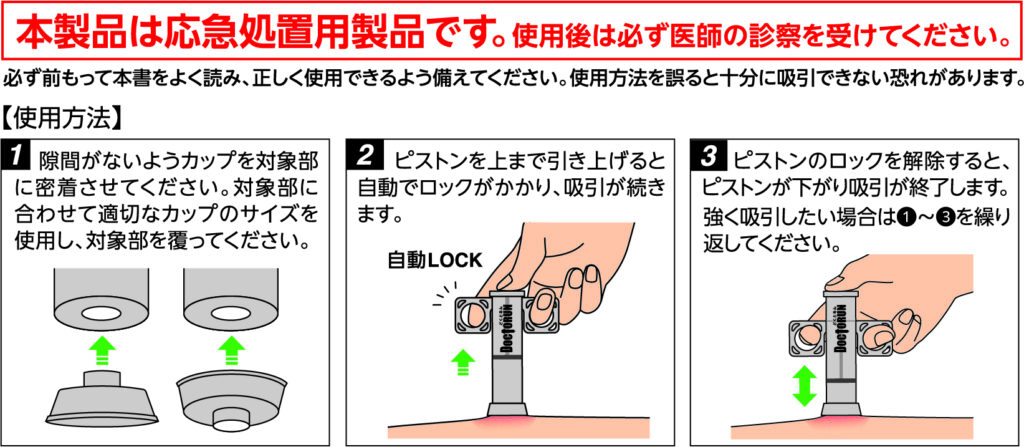 本製品は応急処置用製品です。使用後は必ず医師の診察を受けてください。

必ず前もって本書をよく読み、正しく使用できるよう備えてください。使用方法を誤ると十分に吸引できない恐れがあります。

【使用方法】

1 隙間がないようカップを対象部に密着させてください。対象部に合わせて適切なカップのサイズを使用し、対象部を覆ってください。

2 ピストンを上まで引き上げると自動でロックがかかり、吸引が続きます。

自動LOCK

DoctoRUN

3 ピストンのロックを解除すると、ピストンが下がり吸引が終了します。強く吸引したい場合は❶～❸を繰り返してください。

DoctoRUN